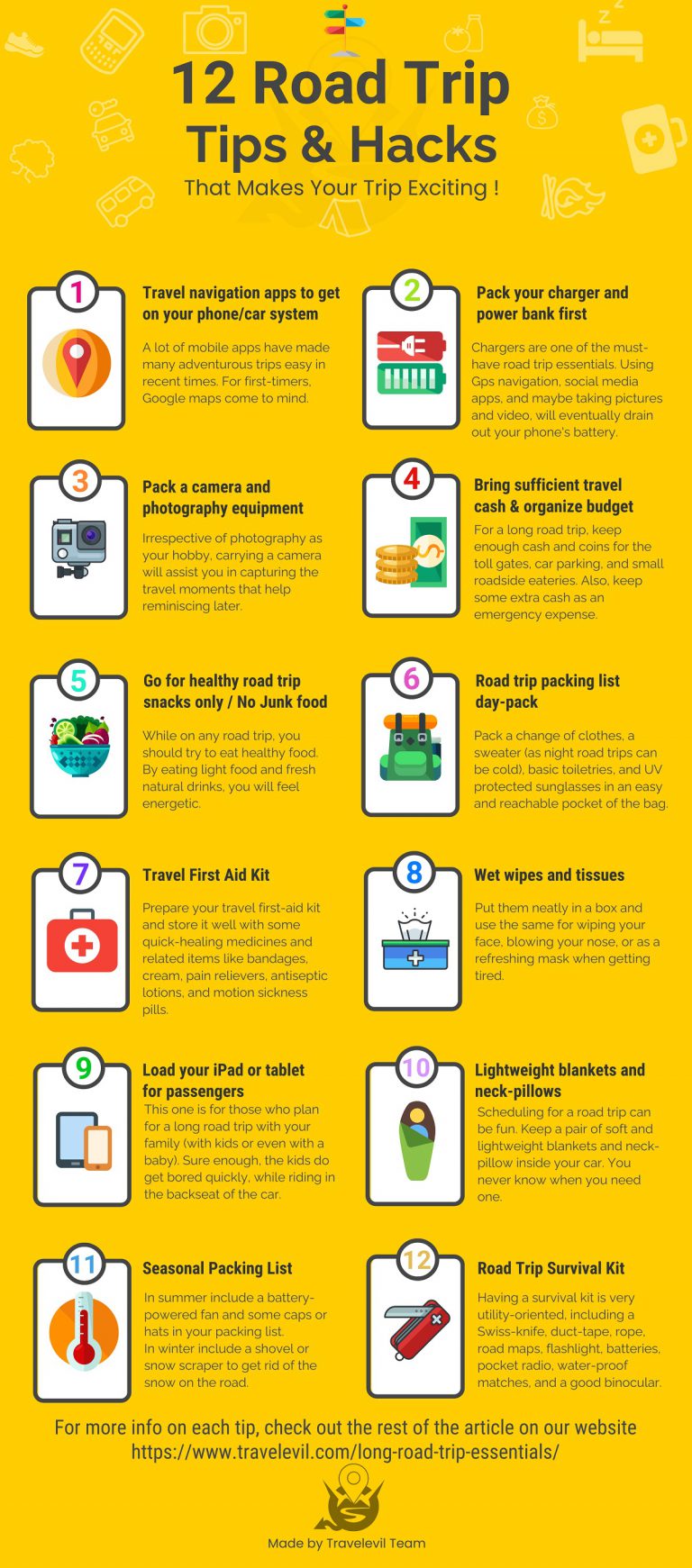 12 Road Trip Tips & Hacks

That Makes Your Trip Exciting !

1

Travel navigation apps to get on your phone/car system

A lot of mobile apps have made many adventurous trips easy in recent times. For first-timers, Google maps come to mind.

2

Pack your charger and power bank first

Chargers are one of the must-have road trip essentials. Using Gps navigation, social media apps, and maybe taking pictures and video, will eventually drain out your phone's battery.

3

Pack a camera and photography equipment

Irrespective of photography as your hobby, carrying a camera will assist you in capturing the travel moments that help reminiscing later.

4

Bring sufficient travel cash & organize budget

For a long road trip, keep enough cash and coins for the toll gates, car parking, and small roadside eateries. Also, keep some extra cash as an emergency expense.

5

Go for healthy road trip snacks only / No Junk food

While on any road trip, you should try to eat healthy food. By eating light food and fresh natural drinks, you will feel energetic.

6

Road trip packing list day-pack

Pack a change of clothes, a sweater (as night road trips can be cold), basic toiletries, and UV protected sunglasses in an easy and reachable pocket of the bag.

7

Travel First Aid Kit

Prepare your travel first-aid kit and store it well with some quick-healing medicines and related items like bandages, cream, pain relievers, antiseptic lotions, and motion sickness pills.

8

Wet wipes and tissues

Put them neatly in a box and use the same for wiping your face, blowing your nose, or as a refreshing mask when getting tired.

9

Load your iPad or tablet for passengers

This one is for those who plan for a long road trip with your family (with kids or even with a baby). Sure enough, the kids do get bored quickly, while riding in the backseat of the car.

10

Lightweight blankets and neck-pillows

Scheduling for a road trip can be fun. Keep a pair of soft and lightweight blankets and neck-pillow inside your car. You never know when you need one.

11

Seasonal Packing List

In summer include a battery-powered fan and some caps or hats in your packing list.
In winter include a shovel or snow scraper to get rid of the snow on the road.

12

Road Trip Survival Kit

Having a survival kit is very utility-oriented, including a Swiss-knife, duct-tape, rope, road maps, flashlight, batteries, pocket radio, water-proof matches, and a good binocular.

For more info on each tip, check out the rest of the article on our website
https://www.travelevil.com/long-road-trip-essentials/

Made by Travelevil Team